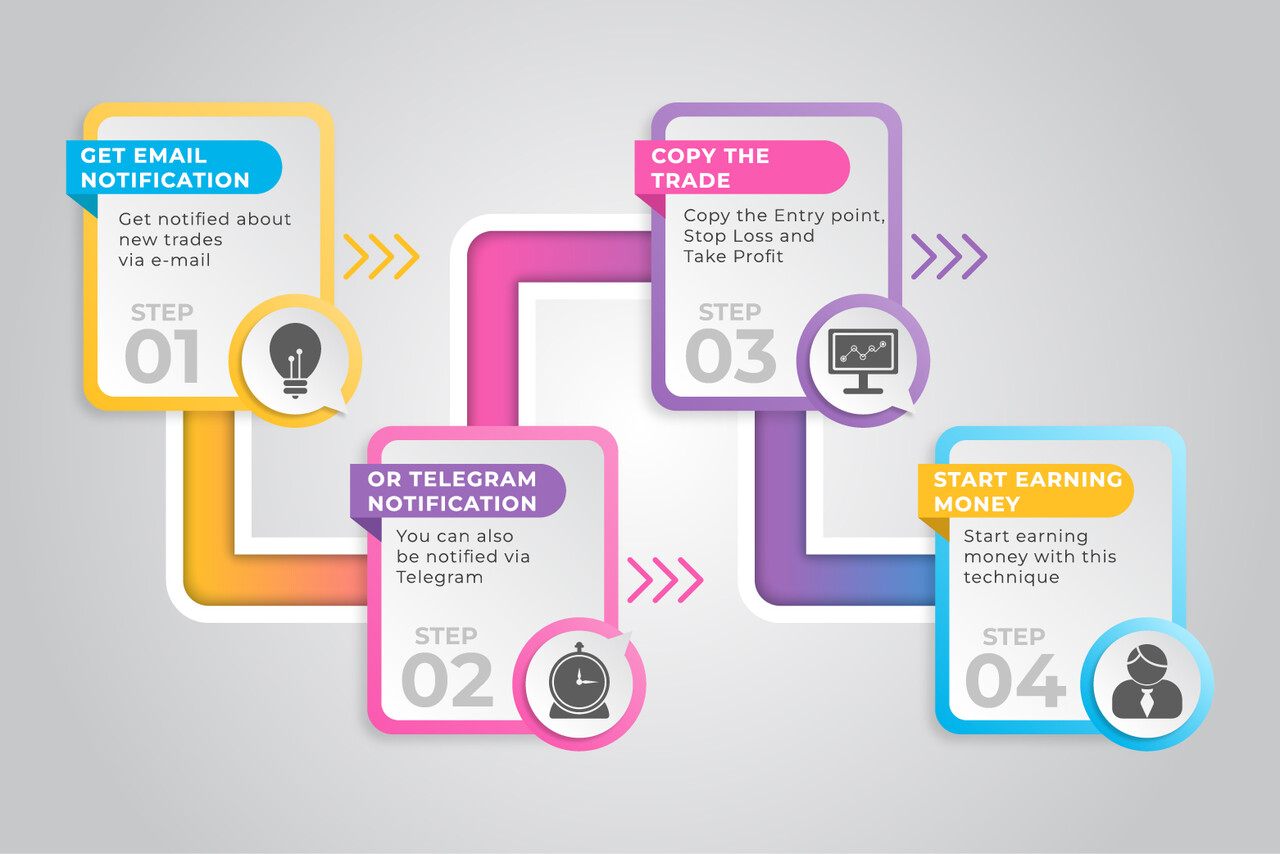 GET EMAIL NOTIFICATION

Get notified about new trades via e-mail

STEP 01

OR TELEGRAM NOTIFICATION

You can also be notified via Telegram

STEP 02

COPY THE TRADE

Copy the Entry point, Stop Loss and Take Profit

STEP 03

START EARNING MONEY

Start earning money with this technique

STEP 04